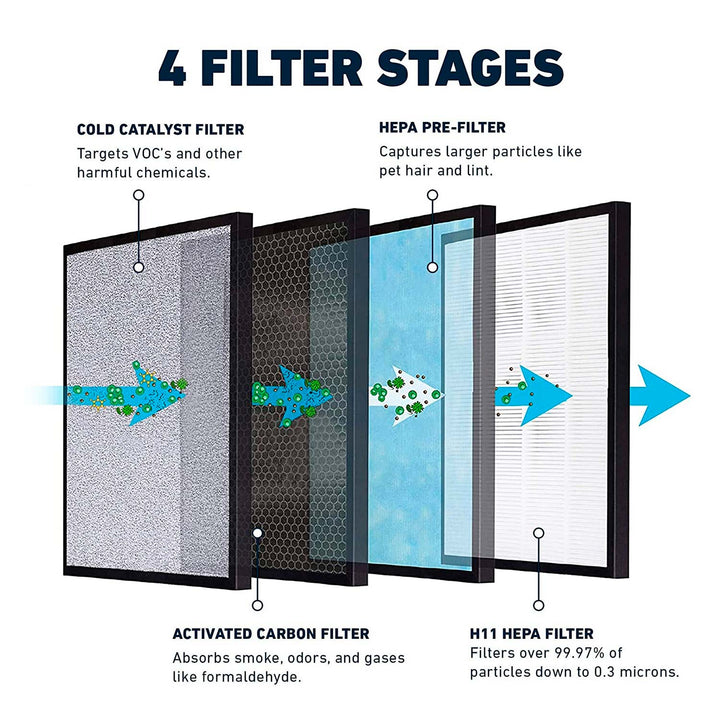 4 FILTER STAGES

COLD CATALYST FILTER
Targets VOC's and other harmful chemicals.

HEPA PRE-FILTER
Captures larger particles like pet hair and lint.

ACTIVATED CARBON FILTER
Absorbs smoke, odors, and gases like formaldehyde.

H11 HEPA FILTER
Filters over 99.97% of particles down to 0.3 microns.